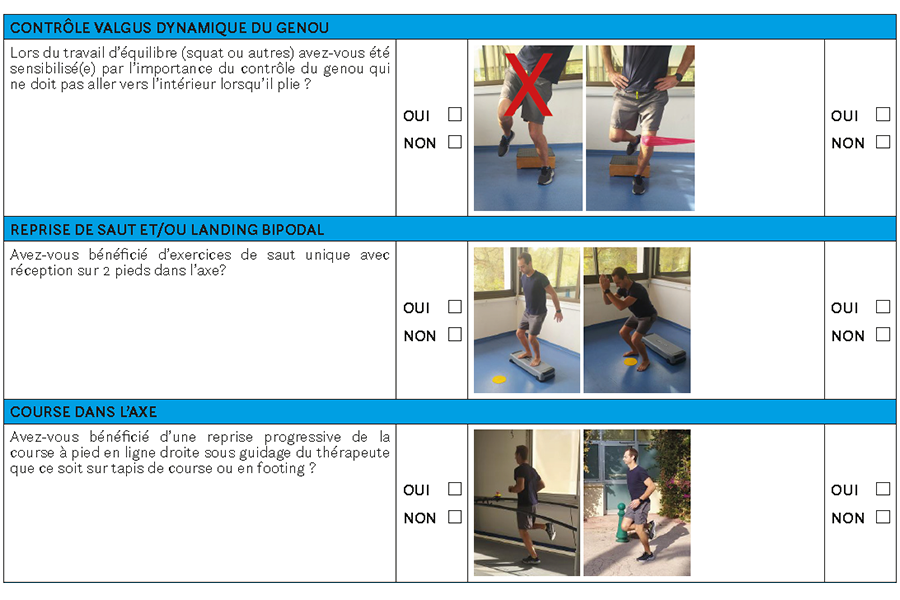 CONTRÔLE VALGUS DYNAMIQUE DU GENOU

Lors du travail d'équilibre (squat ou autres) avez-vous été sensibilisé(e) par l'importance du contrôle du genou qui ne doit pas aller vers l'intérieur lorsqu'il plie ?

OUI ☐
NON ☐

OUI ☐
NON ☐

REPRISE DE SAUT ET/OU LANDING BIPODAL

Avez-vous bénéficié d'exercices de saut unique avec réception sur 2 pieds dans l'axe?

OUI ☐
NON ☐

OUI ☐
NON ☐

COURSE DANS L'AXE

Avez-vous bénéficié d'une reprise progressive de la course à pied en ligne droite sous guidage du thérapeute que ce soit sur tapis de course ou en footing ?

OUI ☐
NON ☐

OUI ☐
NON ☐