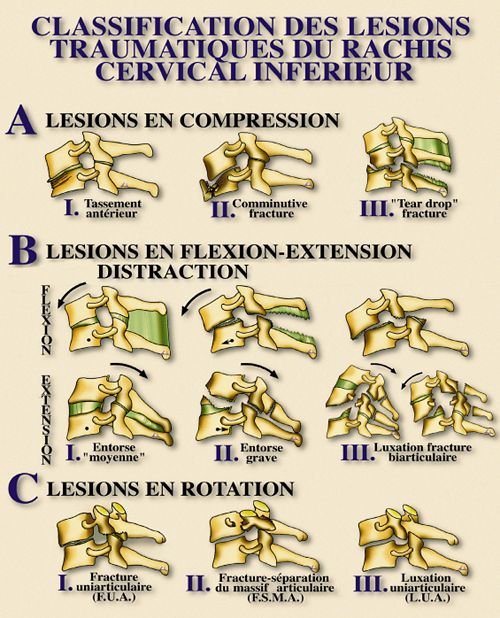 CLASSIFICATION DES LESIONS TRAUMATIQUES DU RACHIS CERVICAL INFERIEUR

A LESIONS EN COMPRESSION

I. Tassement antérieur

II. Comminutive fracture

III. "Tear drop" fracture

B LESIONS EN FLEXION-EXTENSION DISTRACTION

FLEXION

EXTENSION

I. Entorse "moyenne"

II. Entorse grave

III. Luxation fracture biarticulaire

C LESIONS EN ROTATION

I. Fracture uniarticulaire (F.U.A.)

II. Fracture-séparation du massif articulaire (F.S.M.A.)

III. Luxation uniarticulaire (L.U.A.)