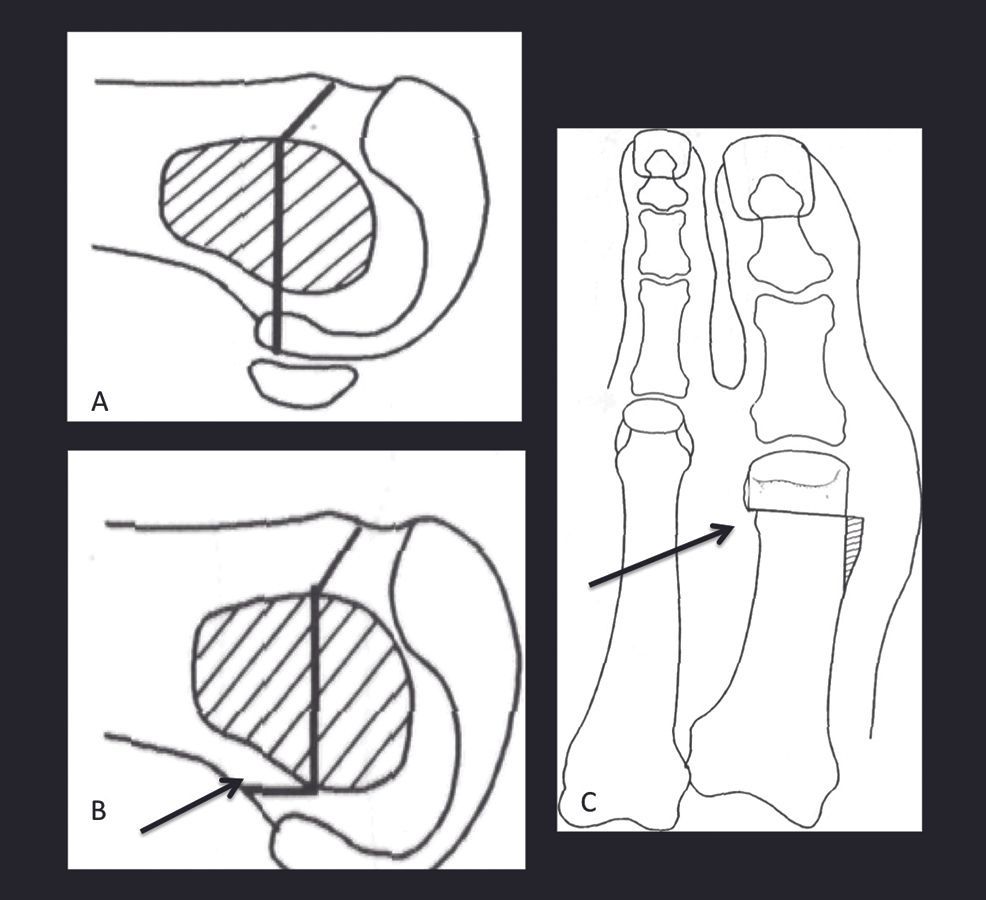 A

B

C