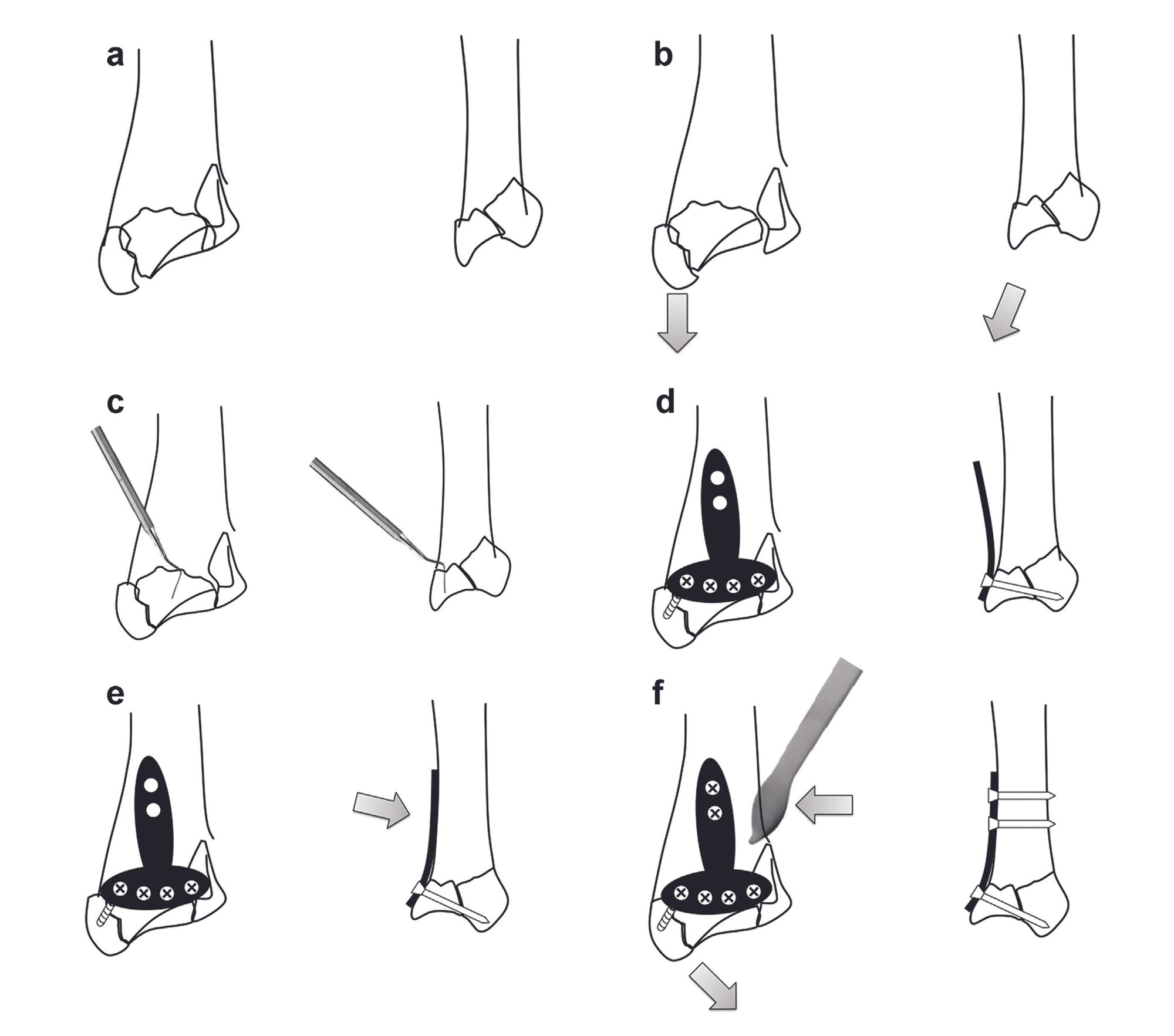 a

b

c

d

e

f